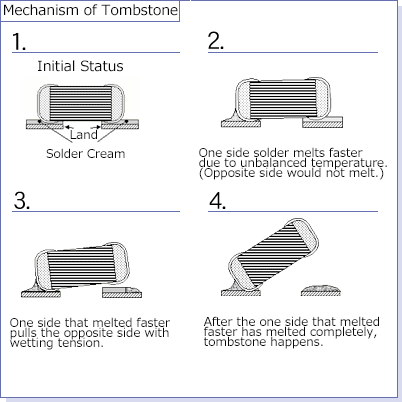 Mechanism of Tombstone

1.

Initial Status

Land

Solder Cream

2.

One side solder melts faster due to unbalanced temperature. (Opposite side would not melt.)

3.

One side that melted faster pulls the opposite side with wetting tension.

4.

After the one side that melted faster has melted completely, tombstone happens.