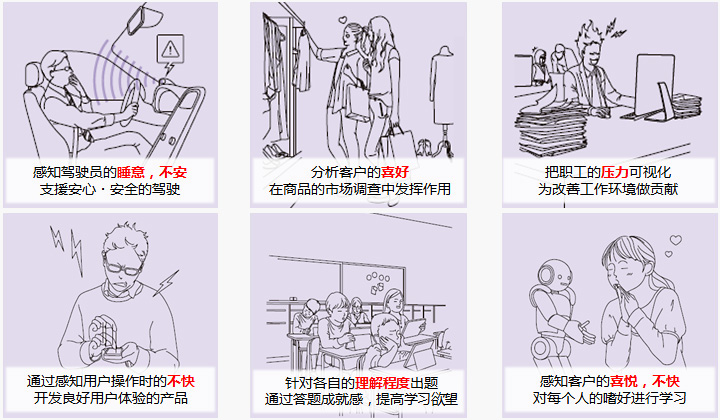 感知驾驶员的睡意，不安
支援安心・安全的驾驶

分析客户的喜好
在商品的市场调查中发挥作用

把职工的压力可视化
为改善工作环境做贡献

通过感知用户操作时的不快
开发良好用户体验的产品

针对各自的理解程度出题
通过答题成就感，提高学习欲望

感知客户的喜悦，不快
对每个人的嗜好进行学习